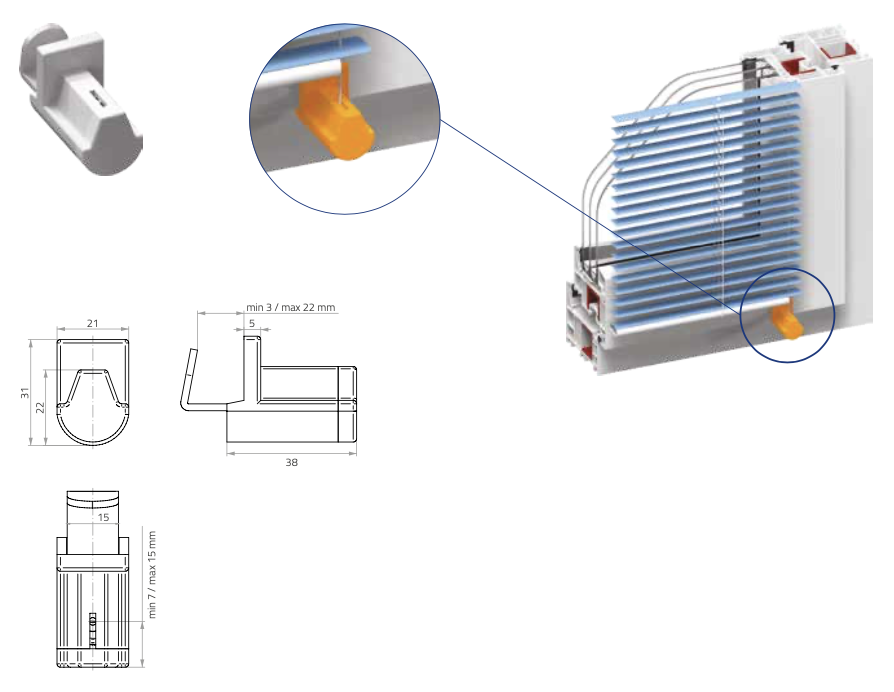 21

31

22

min 3 / max 22 mm

5

38

15

min 7 / max 15 mm