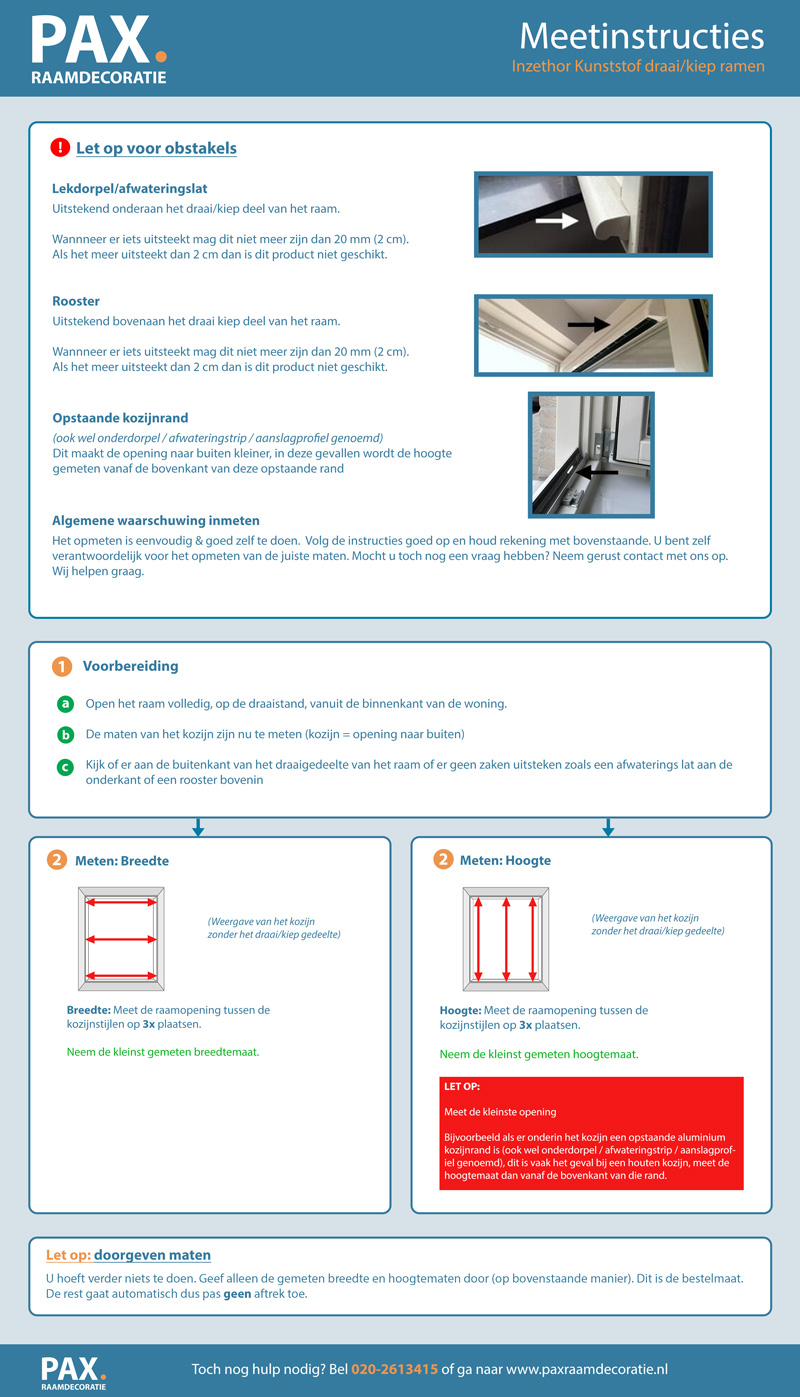 PAX.
RAAMDECORATIE

Meetinstructies
Inzethor Kunststof draai/kiep ramen

! Let op voor obstakels

Lekdorpel/afwateringslat
Uitstekend onderaan het draai/kiep deel van het raam.

Wannneer er iets uitsteekt mag dit niet meer zijn dan 20 mm (2 cm). Als het meer uitsteekt dan 2 cm dan is dit product niet geschikt.

Rooster
Uitstekend bovenaan het draai kiep deel van het raam.

Wannneer er iets uitsteekt mag dit niet meer zijn dan 20 mm (2 cm). Als het meer uitsteekt dan 2 cm dan is dit product niet geschikt.

Opstaande kozijnrand
(ook wel onderdorpel / afwateringstrip / aanslagprofiel genoemd)
Dit maakt de opening naar buiten kleiner, in deze gevallen wordt de hoogte gemeten vanaf de bovenkant van deze opstaande rand

Algemene waarschuwing inmeten
Het opmeten is eenvoudig & goed zelf te doen. Volg de instructies goed op en houd rekening met bovenstaande. U bent zelf verantwoordelijk voor het opmeten van de juiste maten. Mocht u toch nog een vraag hebben? Neem gerust contact met ons op. Wij helpen graag.

1 Voorbereiding

a Open het raam volledig, op de draaistand, vanuit de binnenkant van de woning.

b De maten van het kozijn zijn nu te meten (kozijn = opening naar buiten)

c Kijk of er aan de buitenkant van het draaigedeelte van het raam of er geen zaken uitsteken zoals een afwaterings lat aan de onderkant of een rooster bovenin

2 Meten: Breedte

(Weergave van het kozijn zonder het draai/kiep gedeelte)

Breedte: Meet de raamopening tussen de kozijnstijlen op 3x plaatsen.

Neem de kleinst gemeten breedtemaat.

2 Meten: Hoogte

(Weergave van het kozijn zonder het draai/kiep gedeelte)

Hoogte: Meet de raamopening tussen de kozijnstijlen op 3x plaatsen.

Neem de kleinst gemeten hoogtemaat.

LET OP:

Meet de kleinste opening

Bijvoorbeeld als er onderin het kozijn een opstaande aluminium kozijnrand is (ook wel onderdorpel / afwateringstrip / aanslagprofiel genoemd), dit is vaak het geval bij een houten kozijn, meet de hoogtemaat dan vanaf de bovenkant van die rand.

Let op: doorgeven maten
U hoeft verder niets te doen. Geef alleen de gemeten breedte en hoogtematen door (op bovenstaande manier). Dit is de bestelmaat. De rest gaat automatisch dus pas geen aftrek toe.

PAX.
RAAMDECORATIE
Toch nog hulp nodig? Bel 020-2613415 of ga naar www.paxraamdecoratie.nl